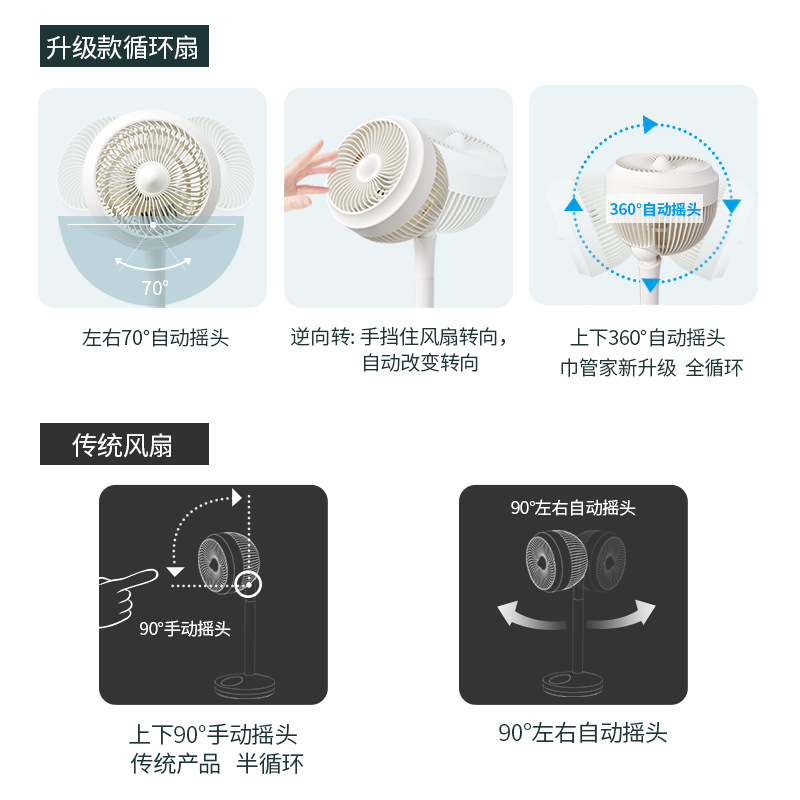 升级款循环扇

70°

左右70°自动摇头

逆向转: 手挡住风扇转向，自动改变转向

360°自动摇头

上下360°自动摇头
巾管家新升级 全循环

传统风扇

90°手动摇头

上下90°手动摇头
传统产品 半循环

90°左右自动摇头

90°左右自动摇头